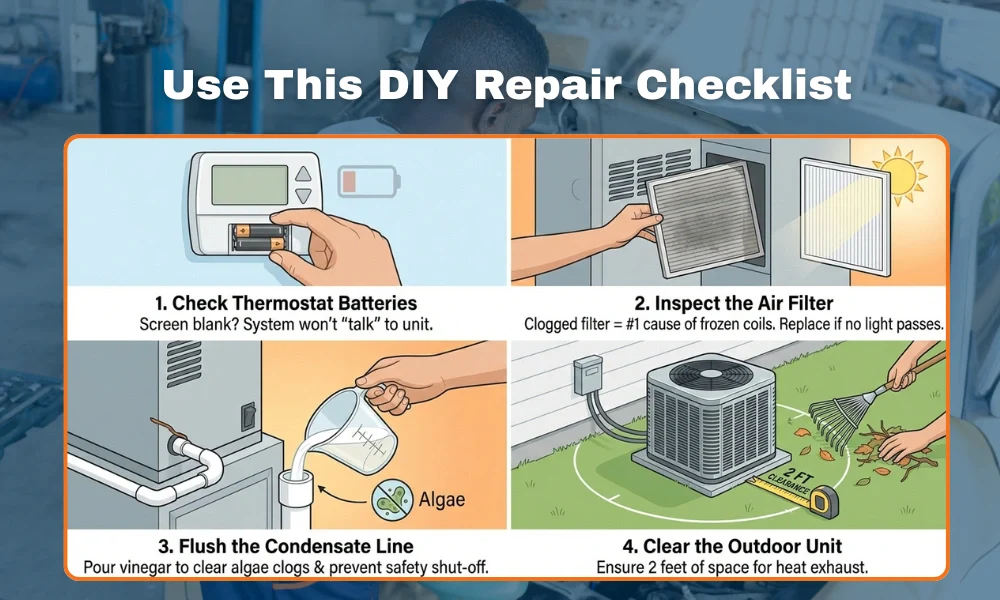 Use This DIY Repair Checklist

1. Check Thermostat Batteries
Screen blank? System won't "talk" to unit.

2. Inspect the Air Filter
Clogged filter = #1 cause of frozen coils. Replace if no light passes.

Algae

3. Flush the Condensate Line
Pour vinegar to clear algae clogs & prevent safety shut-off.

2 FT CLEARANCE

4. Clear the Outdoor Unit
Ensure 2 feet of space for heat exhaust.